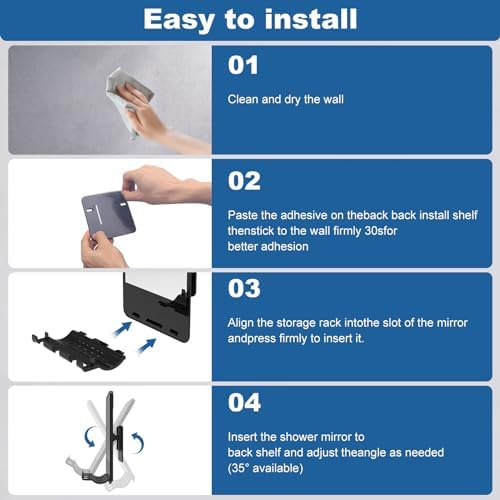 Easy to install

01

Clean and dry the wall

02

Paste the adhesive on theback back install shelf thenstick to the wall firmly 30sfor better adhesion

03

Align the storage rack intothe slot of the mirror andpress firmly to insert it.

04

Insert the shower mirror to back shelf and adjust theangle as needed (35° available)