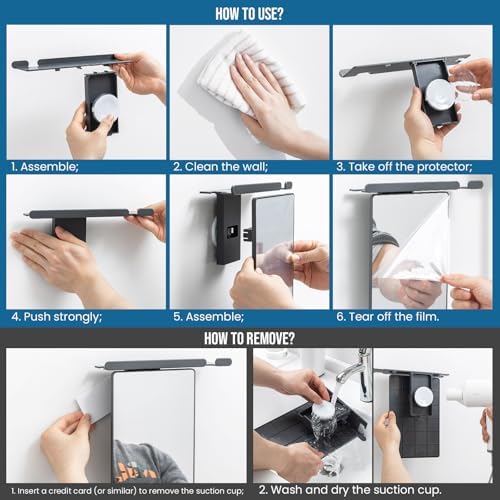 HOW TO USE?

1. Assemble;

2. Clean the wall;

3. Take off the protector;

4. Push strongly;

5. Assemble;

6. Tear off the film.

HOW TO REMOVE?

1. Insert a credit card (or similar) to remove the suction cup;

2. Wash and dry the suction cup.