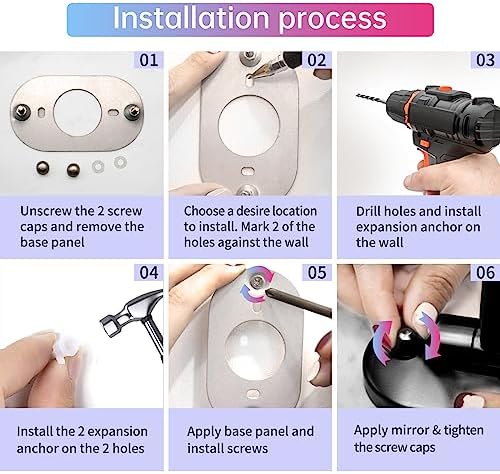 Installation process

01

Unscrew the 2 screw caps and remove the base panel

02

Choose a desire location to install. Mark 2 of the holes against the wall

03

Drill holes and install expansion anchor on the wall

04

Install the 2 expansion anchor on the 2 holes

05

Apply base panel and install screws

06

Apply mirror & tighten the screw caps