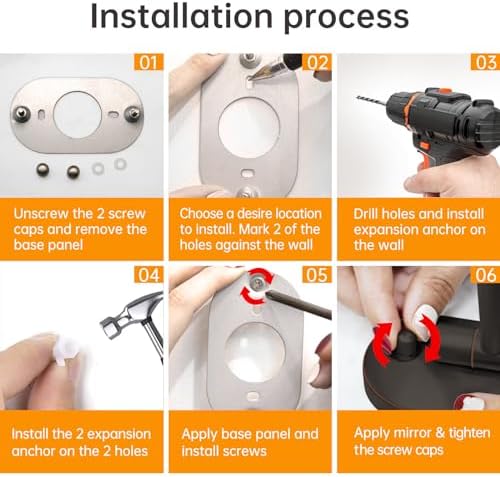 Installation process

01

Unscrew the 2 screw caps and remove the base panel

02

Choose a desire location to install. Mark 2 of the holes against the wall

03

Drill holes and install expansion anchor on the wall

04

Install the 2 expansion anchor on the 2 holes

05

Apply base panel and install screws

06

Apply mirror & tighten the screw caps