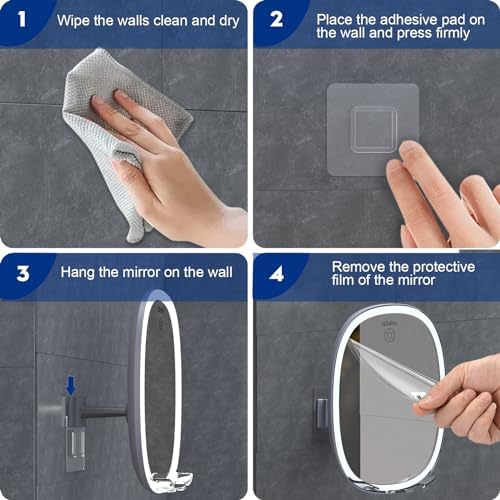 1 Wipe the walls clean and dry

2 Place the adhesive pad on the wall and press firmly

3 Hang the mirror on the wall

4 Remove the protective film of the mirror