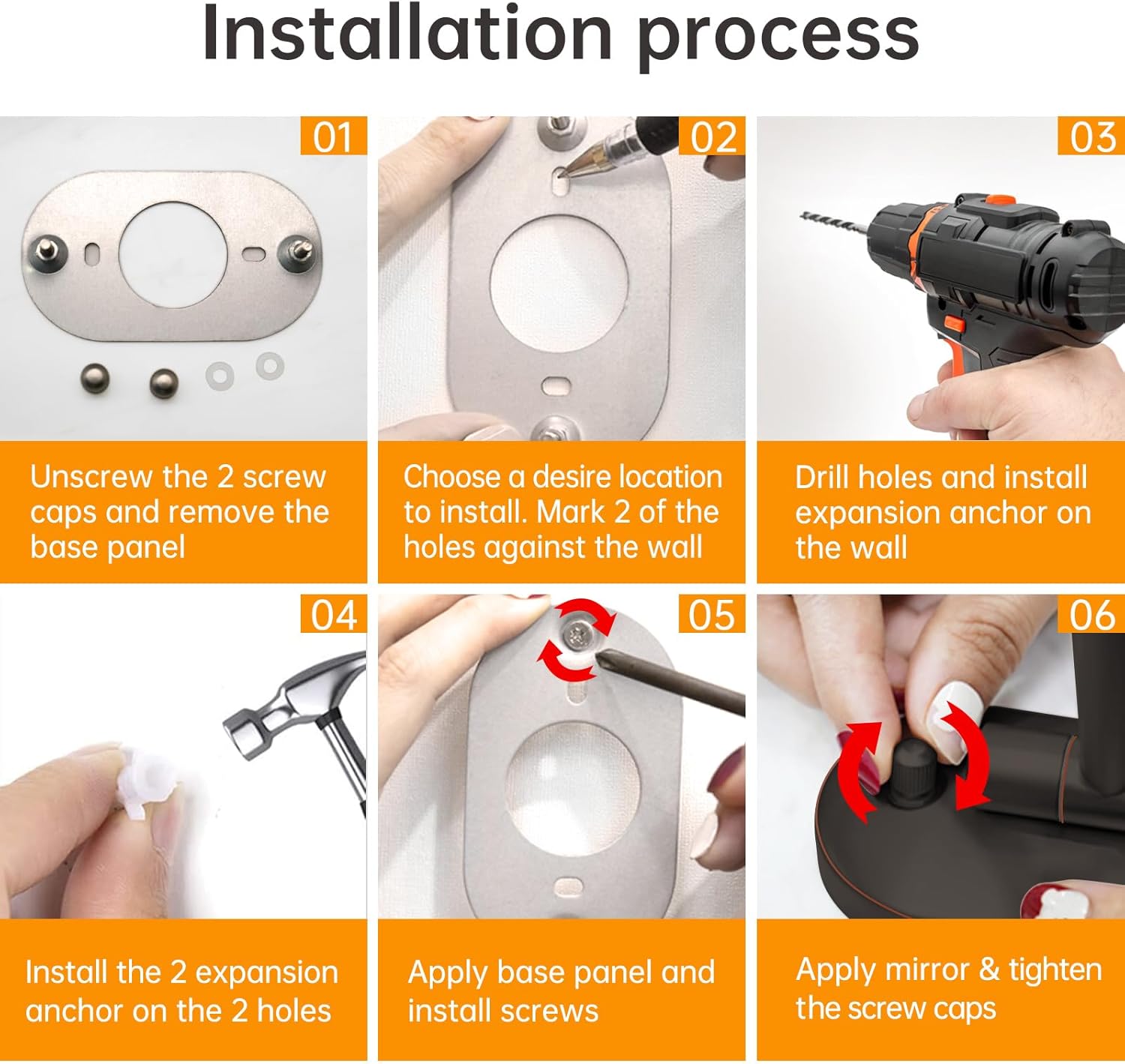 Installation process

01

Unscrew the 2 screw caps and remove the base panel

02

Choose a desire location to install. Mark 2 of the holes against the wall

03

Drill holes and install expansion anchor on the wall

04

Install the 2 expansion anchor on the 2 holes

05

Apply base panel and install screws

06

Apply mirror & tighten the screw caps